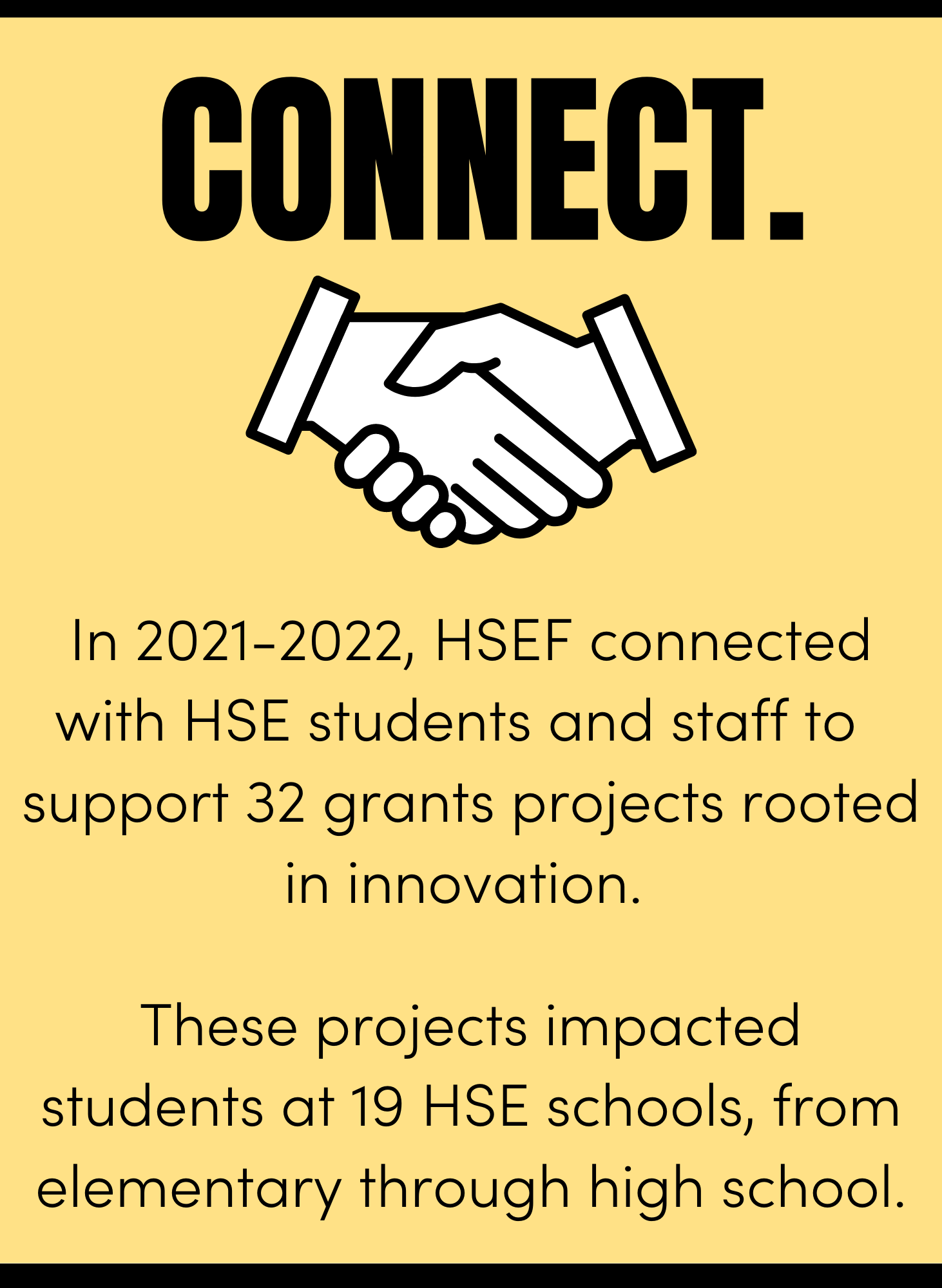 CONNECT.

In 2021-2022, HSEF connected with HSE students and staff to support 32 grants projects rooted in innovation.

These projects impacted students at 19 HSE schools, from elementary through high school.